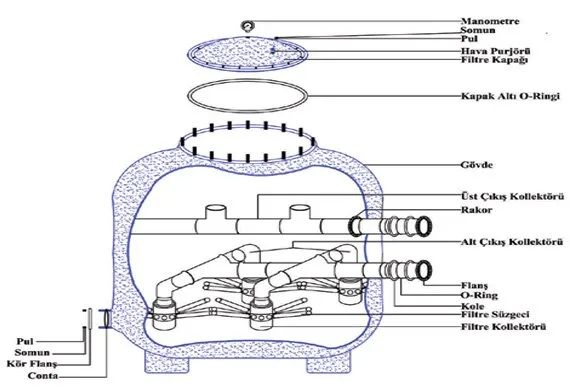 Manometre
Somun
Pul
Hava Purjörü
Filtre Kapağı
Kapak Altı O-Ringi
Gövde
Üst Çıkış Kollektörü
Rakor
Alt Çıkış Kollektörü
Flanş
O-Ring
Kole
Filtre Süzgeci
Filtre Kollektörü
Pul
Somun
Kör Flanş
Conta